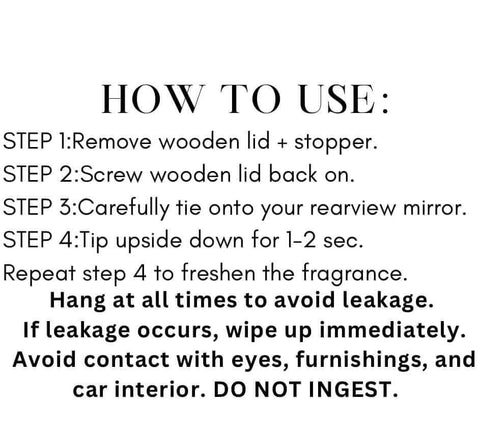 HOW TO USE:

STEP 1:Remove wooden lid + stopper.
STEP 2:Screw wooden lid back on.
STEP 3:Carefully tie onto your rearview mirror.
STEP 4:Tip upside down for 1-2 sec.
Repeat step 4 to freshen the fragrance.

Hang at all times to avoid leakage.
If leakage occurs, wipe up immediately.
Avoid contact with eyes, furnishings, and car interior. DO NOT INGEST.